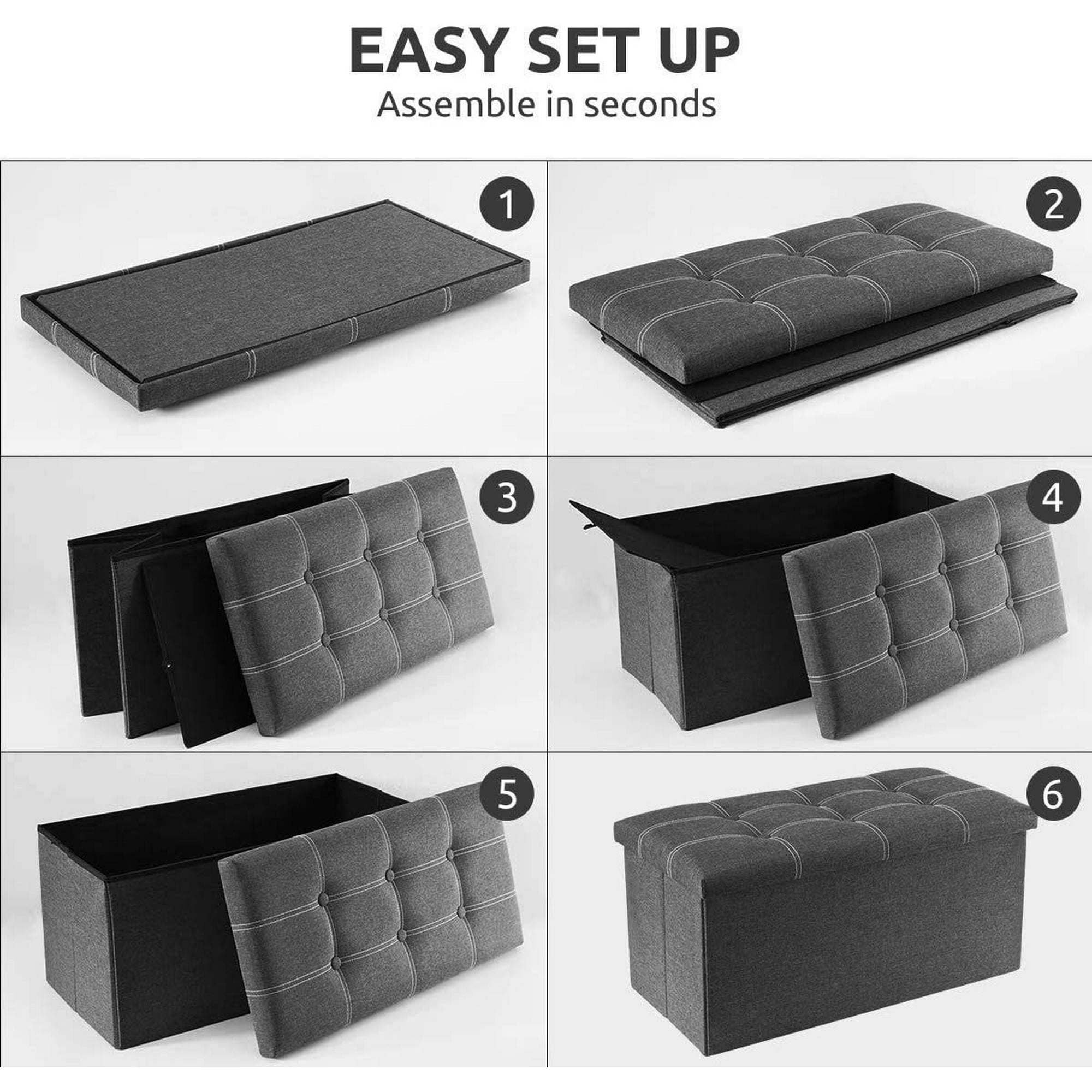 EASY SET UP
Assemble in seconds

1

2

3

4

5

6